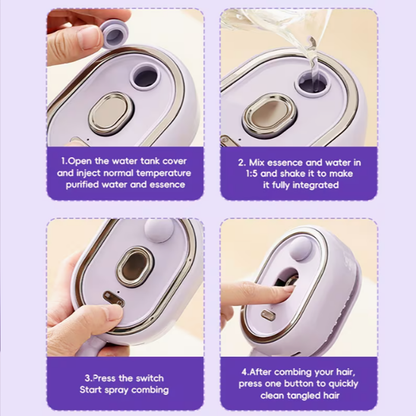 1.Open the water tank cover and inject normal temperature purified water and essence

2. Mix essence and water in 1:5 and shake it to make it fully integrated

3.Press the switch Start spray combing

4.After combing your hair, press one button to quickly clean tangled hair